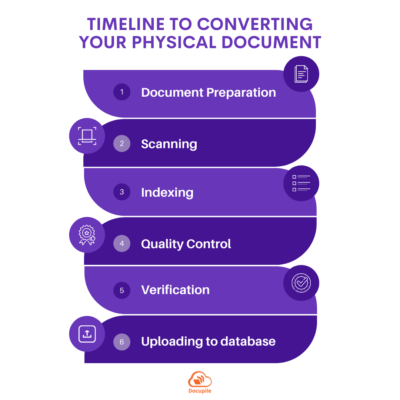 TIMELINE TO CONVERTING YOUR PHYSICAL DOCUMENT

1 Document Preparation

2 Scanning

3 Indexing

4 Quality Control

5 Verification

6 Uploading to database

Docupile