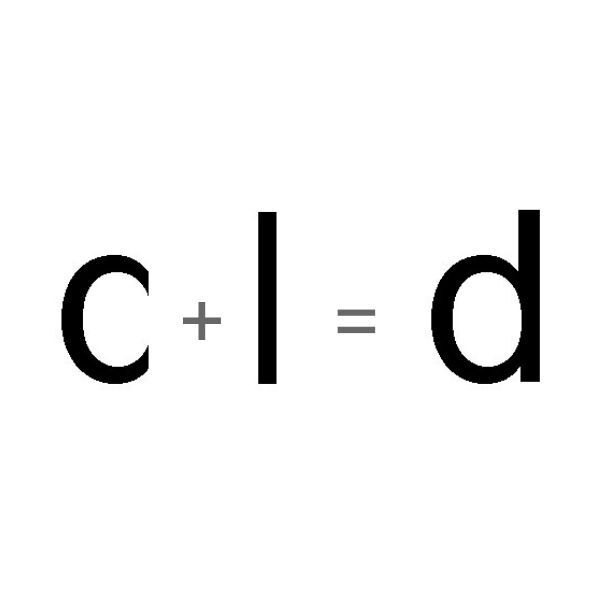 c + l = d