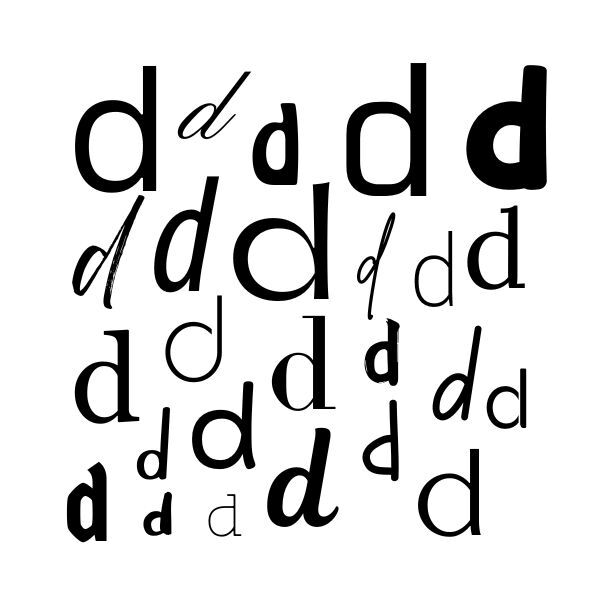 d d d d d
d d d d d d
d d d d d d
d d d d
d d d d d