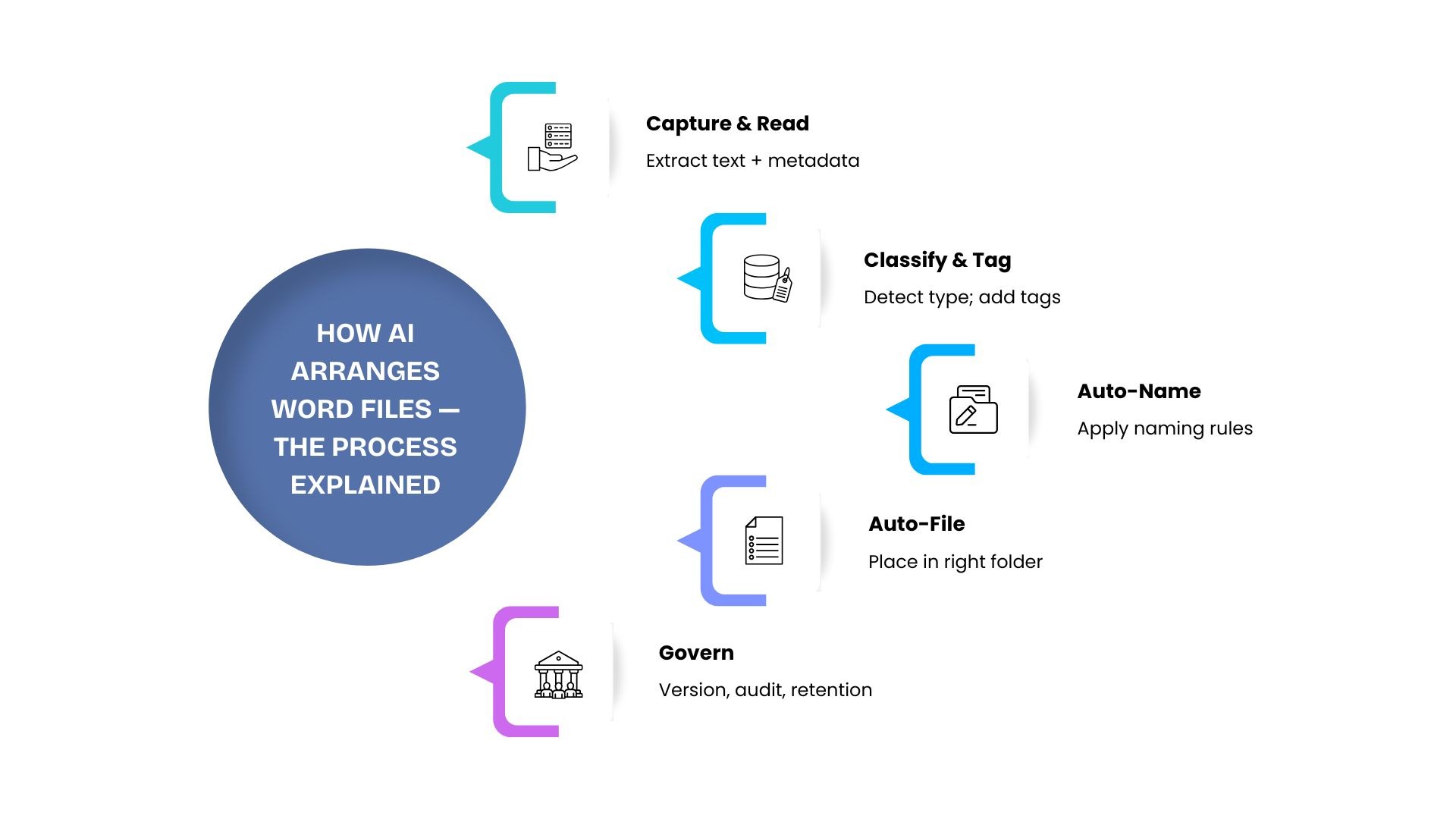 HOW AI ARRANGES WORD FILES — THE PROCESS EXPLAINED

Capture & Read

Extract text + metadata

Classify & Tag

Detect type; add tags

Auto-Name

Apply naming rules

Auto-File

Place in right folder

Govern

Version, audit, retention